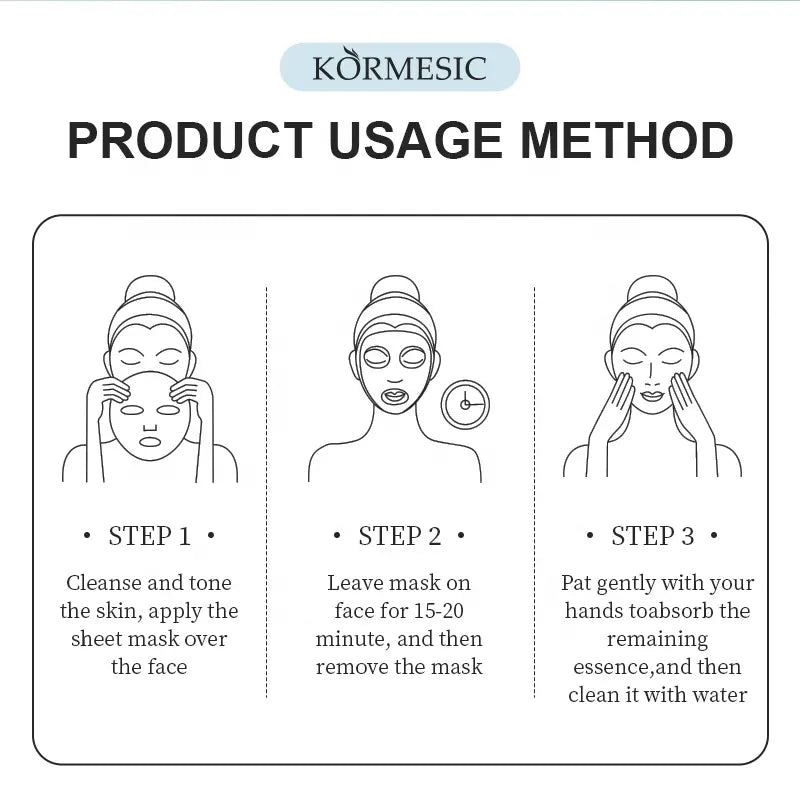 KORMESIC

PRODUCT USAGE METHOD

• STEP 1 •

Cleanse and tone the skin, apply the sheet mask over the face

• STEP 2 •

Leave mask on face for 15-20 minute, and then remove the mask

• STEP 3 •

Pat gently with your hands toabsorb the remaining essence,and then clean it with water